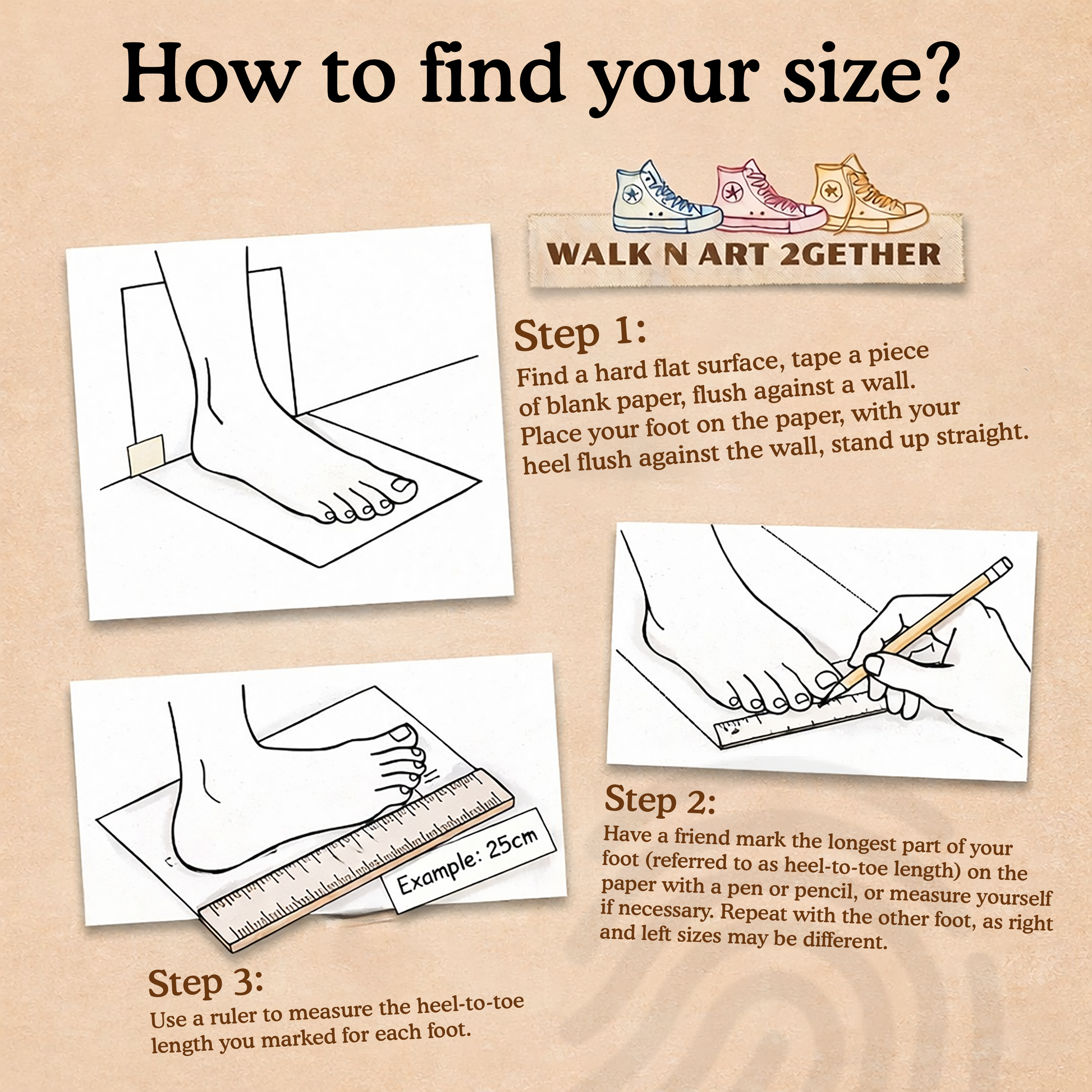 How to find your size?

WALK N ART 2GETHER

Step 1:
Find a hard flat surface, tape a piece of blank paper, flush against a wall. Place your foot on the paper, with your heel flush against the wall, stand up straight.

Step 2:
Have a friend mark the longest part of your foot (referred to as heel-to-toe length) on the paper with a pen or pencil, or measure yourself if necessary. Repeat with the other foot, as right and left sizes may be different.

Example: 25cm

Step 3:
Use a ruler to measure the heel-to-toe length you marked for each foot.